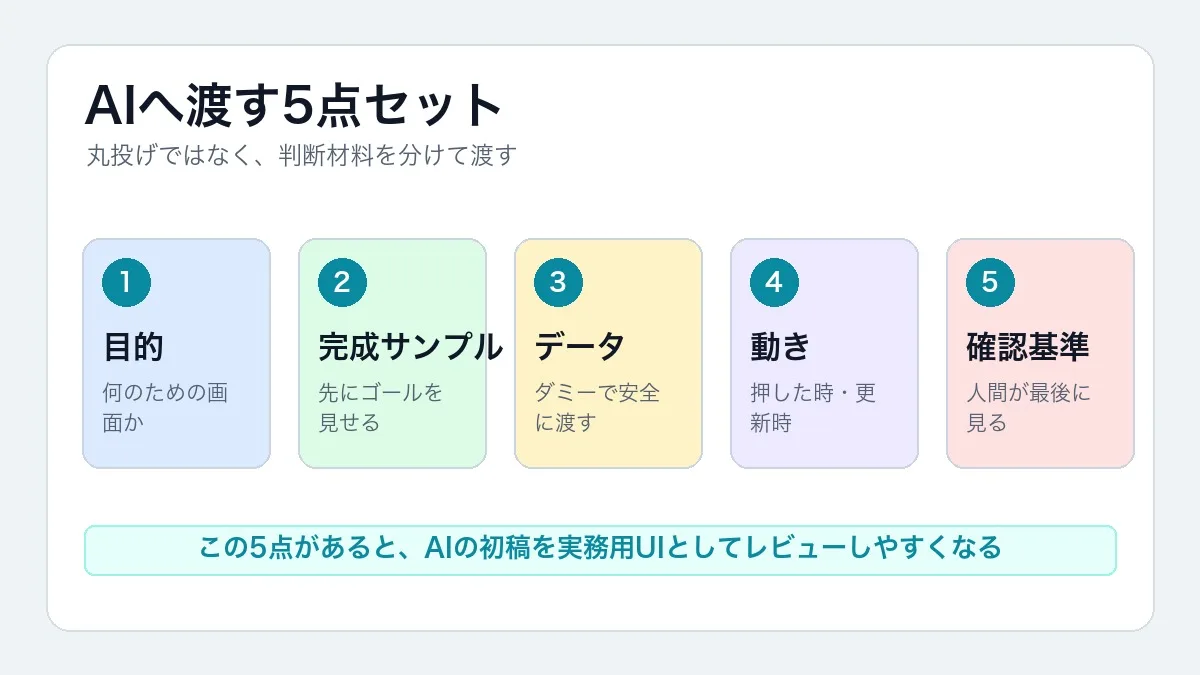 AIへ渡す5点セット

丸投げではなく、判断材料を分けて渡す

1
目的
何のための画面か

2
完成サンプル
先にゴールを見せる

3
データ
ダミーで安全に渡す

4
動き
押した時・更新時

5
確認基準
人間が最後に見る

この5点があると、AIの初稿を実務用UIとしてレビューしやすくなる